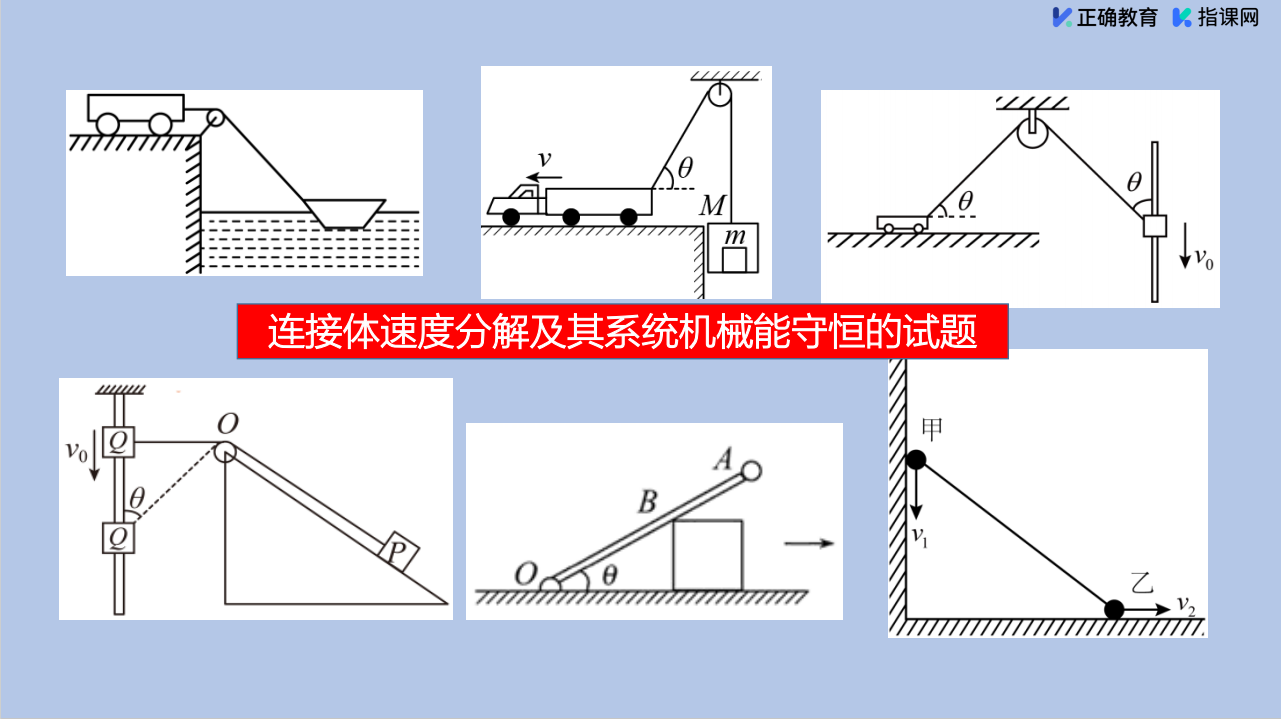 正确教育 指课网

$v$
$\theta$
$M$
$m$

$\theta$
$\theta$
$v_0$

连接体速度分解及其系统机械能守恒的试题

$v_0$ $Q$ $O$
$\theta$
$Q$
$P$

$A$
$B$
$O$ $\theta$

甲
$v_1$
乙 $v_2$